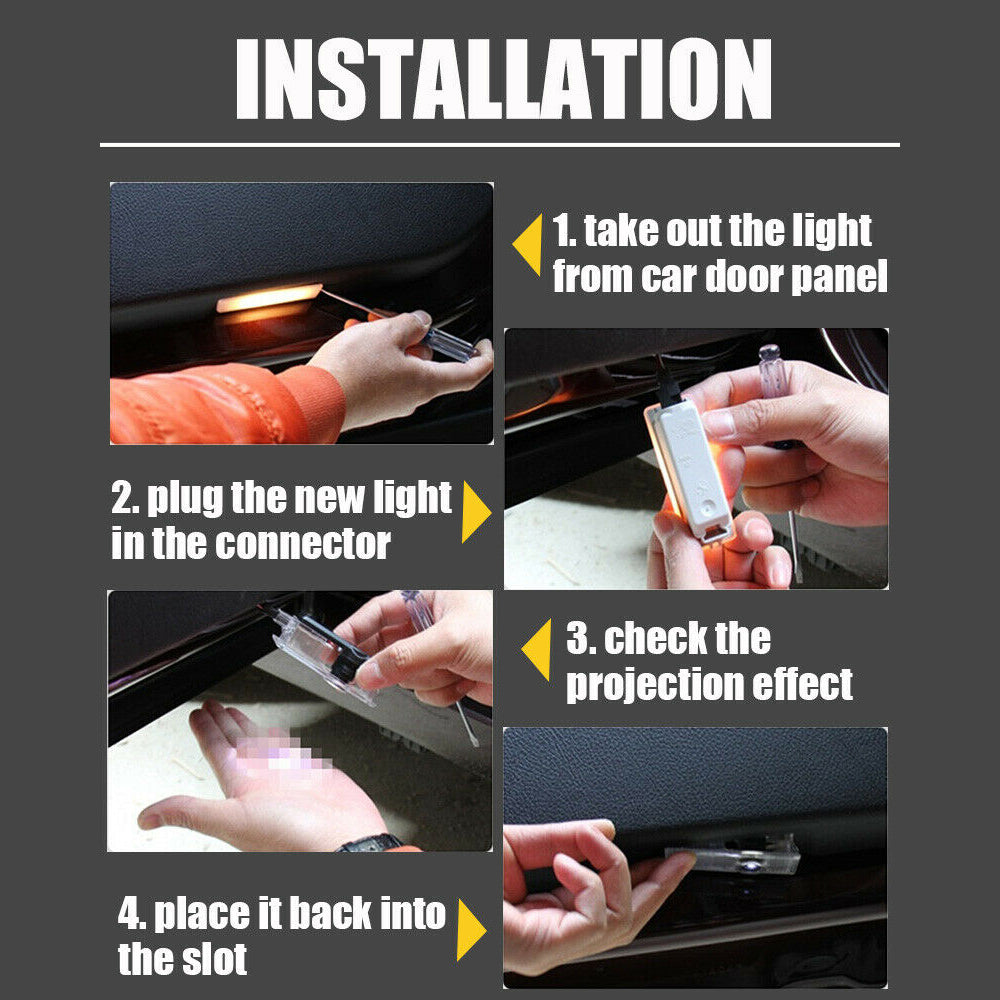 INSTALLATION

1. take out the light from car door panel

2. plug the new light in the connector

3. check the projection effect

4. place it back into the slot