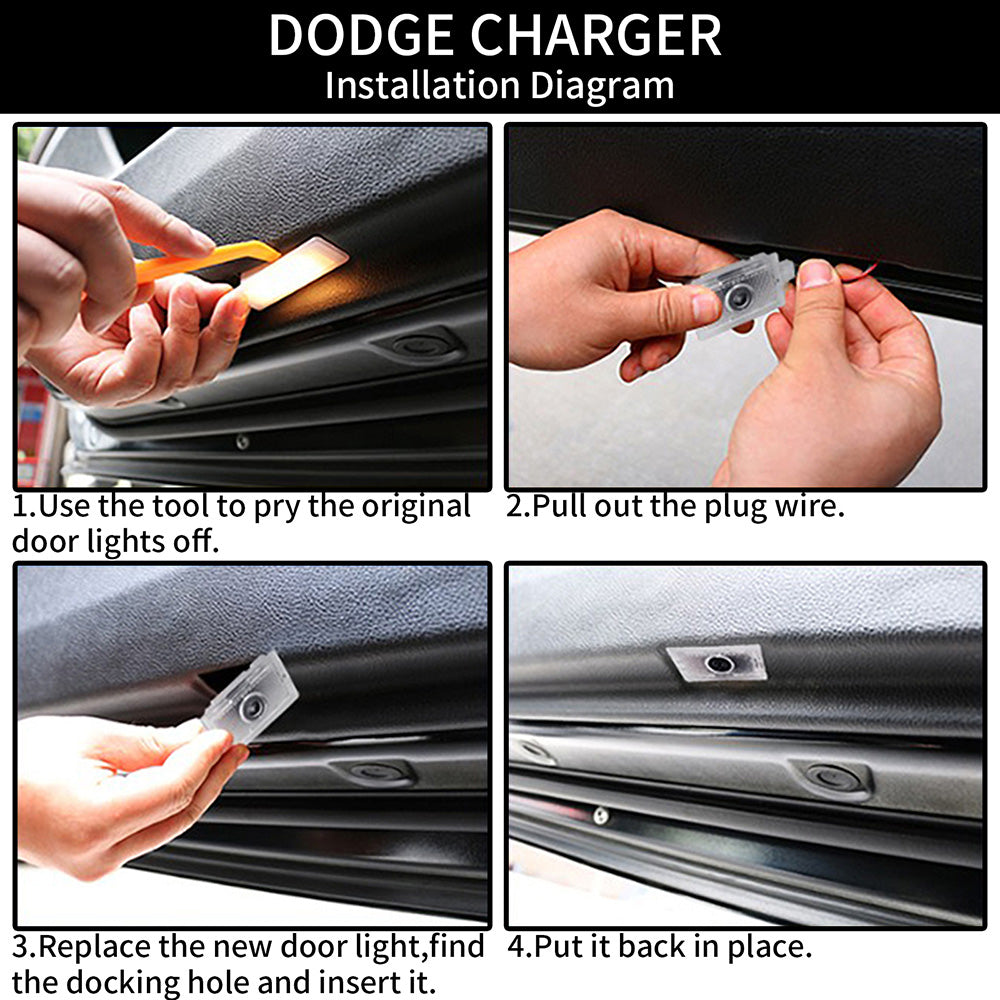 DODGE CHARGER
Installation Diagram

1.Use the tool to pry the original door lights off.

2.Pull out the plug wire.

3.Replace the new door light,find the docking hole and insert it.

4.Put it back in place.