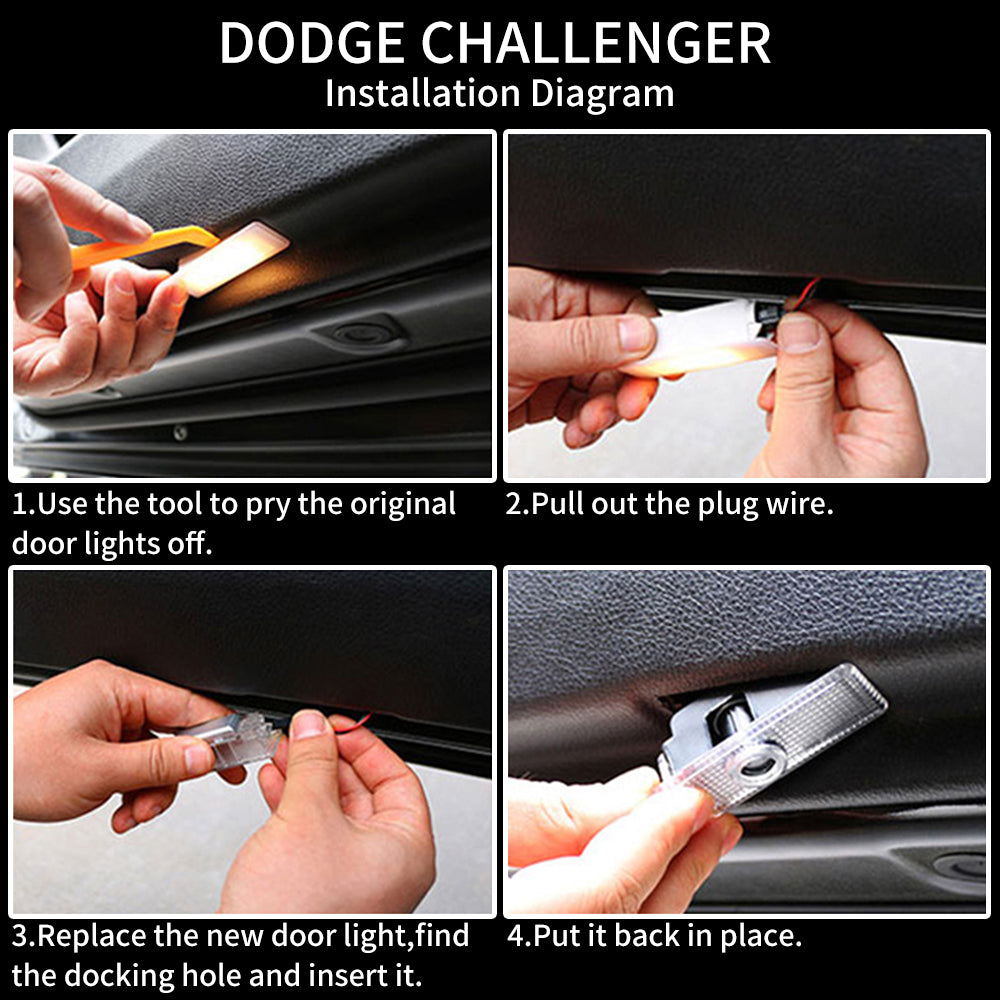 DODGE CHALLENGER
Installation Diagram

1.Use the tool to pry the original door lights off.

2.Pull out the plug wire.

3.Replace the new door light,find the docking hole and insert it.

4.Put it back in place.