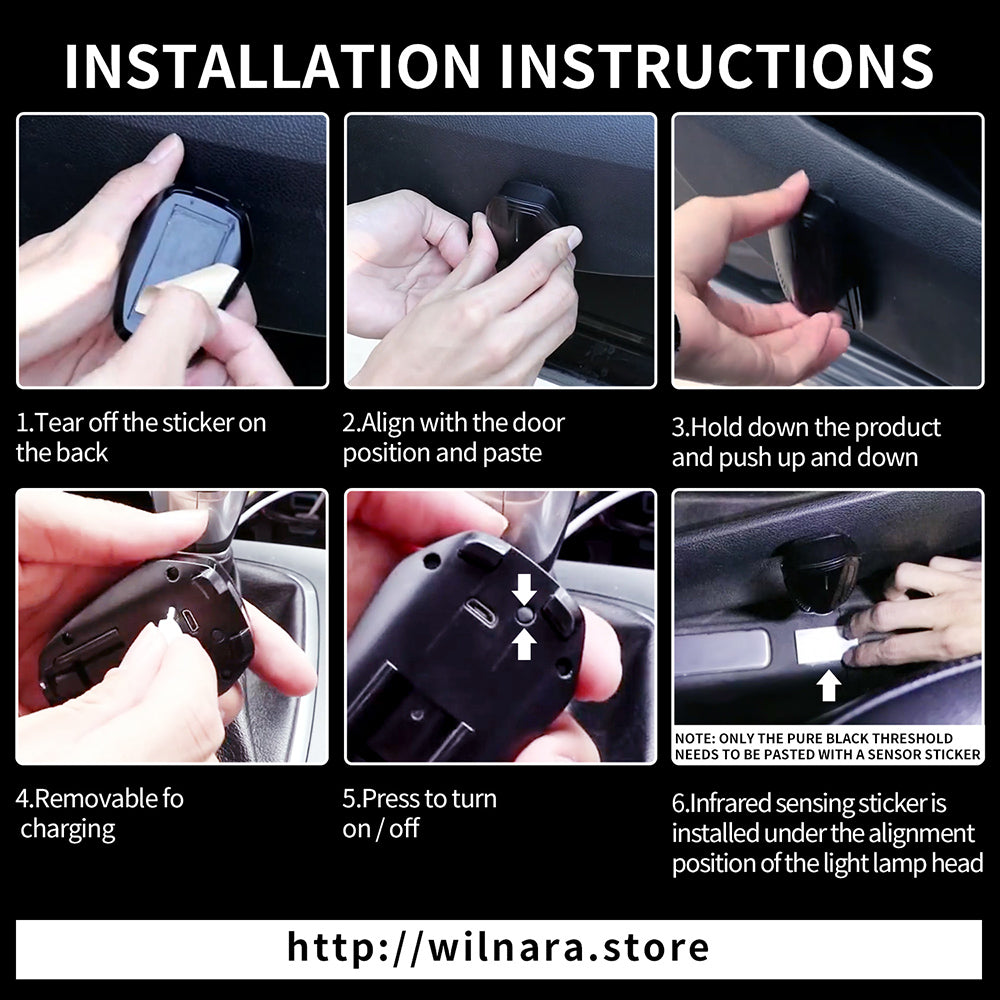 INSTALLATION INSTRUCTIONS

1.Tear off the sticker on the back

2.Align with the door position and paste

3.Hold down the product and push up and down

4.Removable fo charging

5.Press to turn on / off

NOTE: ONLY THE PURE BLACK THRESHOLD NEEDS TO BE PASTED WITH A SENSOR STICKER

6.Infrared sensing sticker is installed under the alignment position of the light lamp head

http://wilnara.store