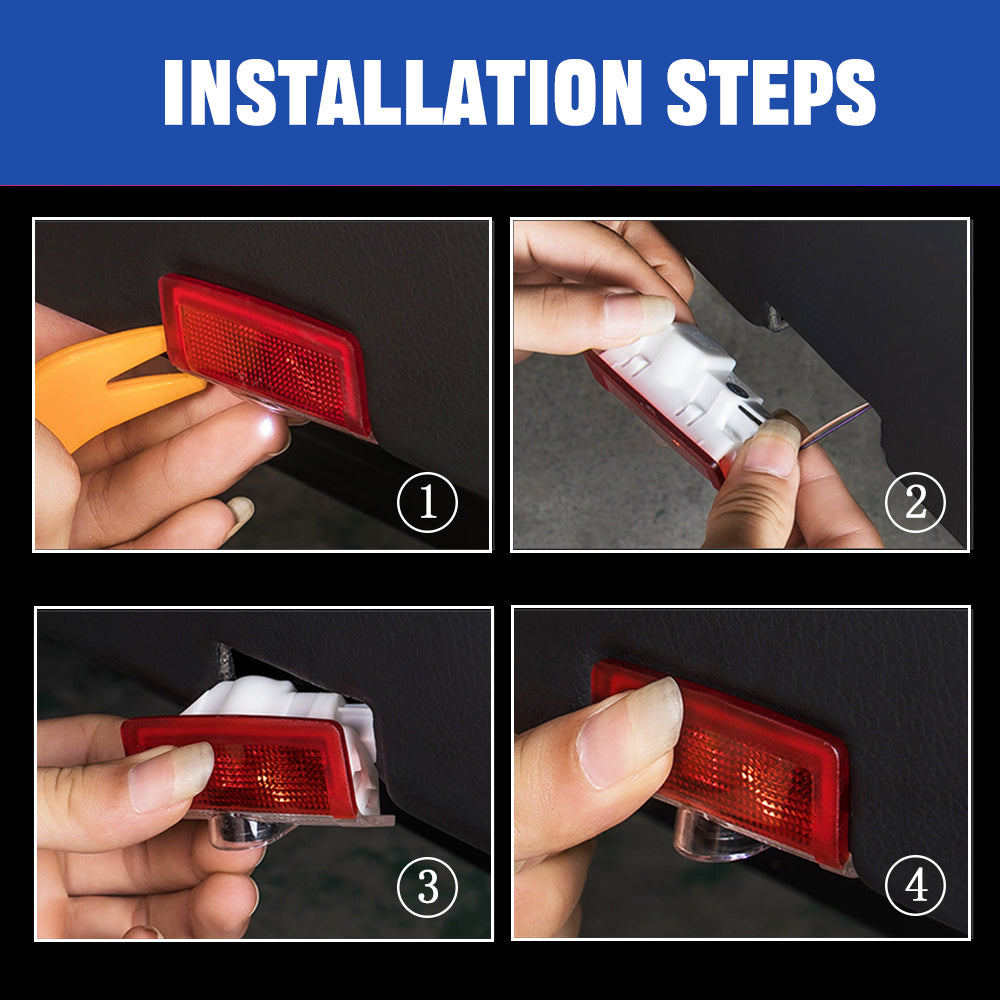 INSTALLATION STEPS

①

②

③

④