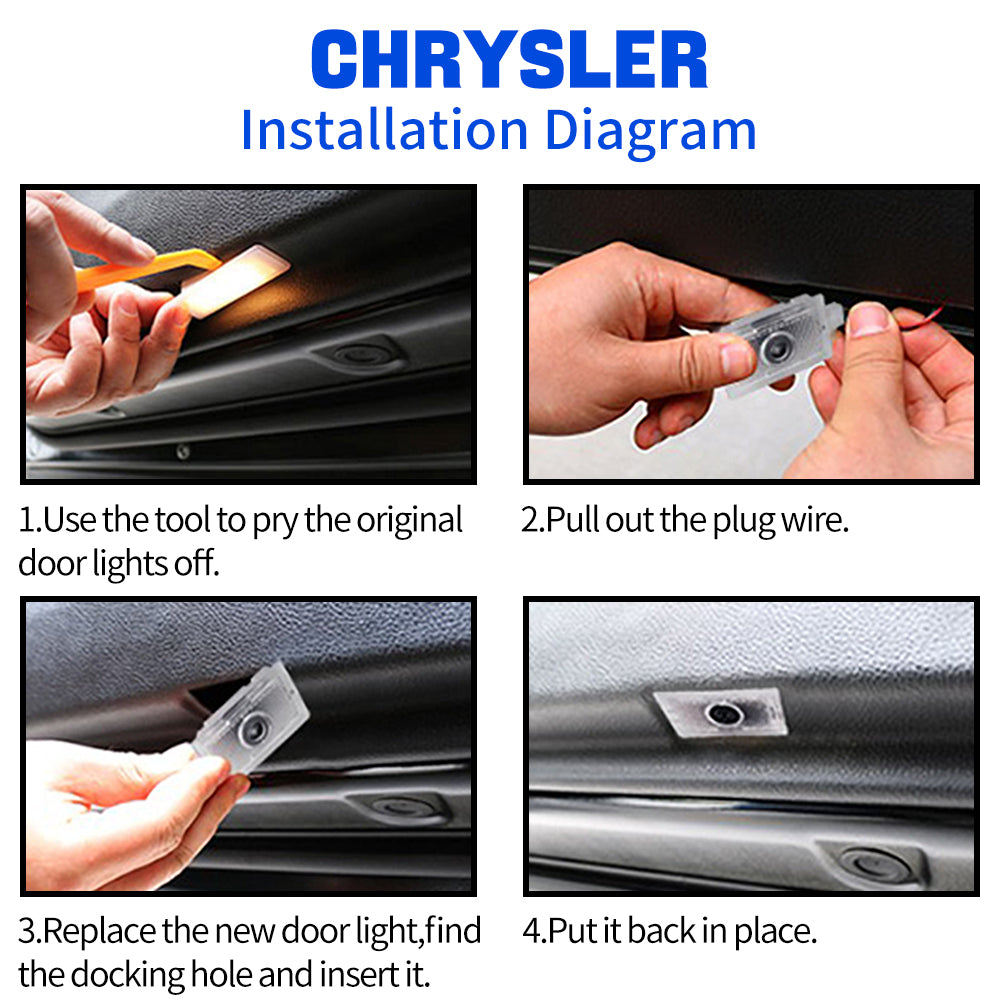 CHRYSLER
Installation Diagram

1.Use the tool to pry the original door lights off.

2.Pull out the plug wire.

3.Replace the new door light,find the docking hole and insert it.

4.Put it back in place.