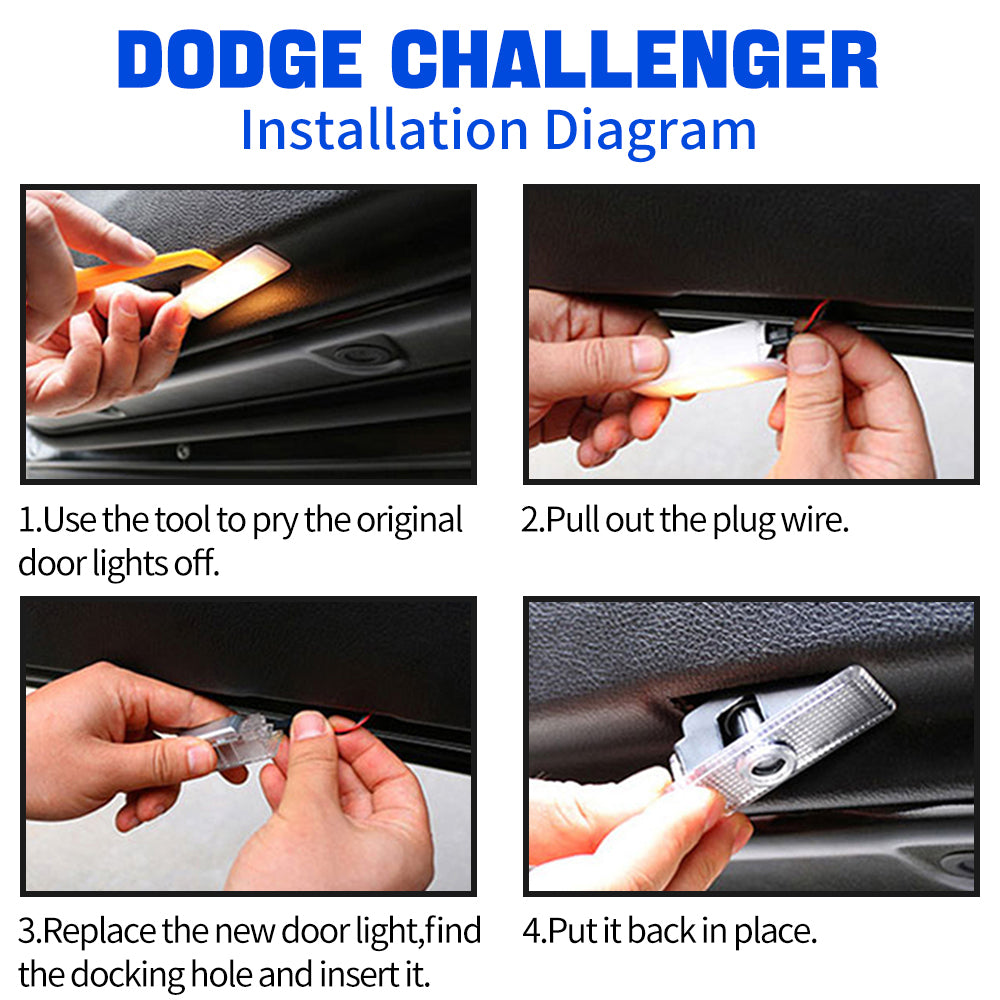 DODGE CHALLENGER
Installation Diagram

1.Use the tool to pry the original door lights off.

2.Pull out the plug wire.

3.Replace the new door light,find the docking hole and insert it.

4.Put it back in place.