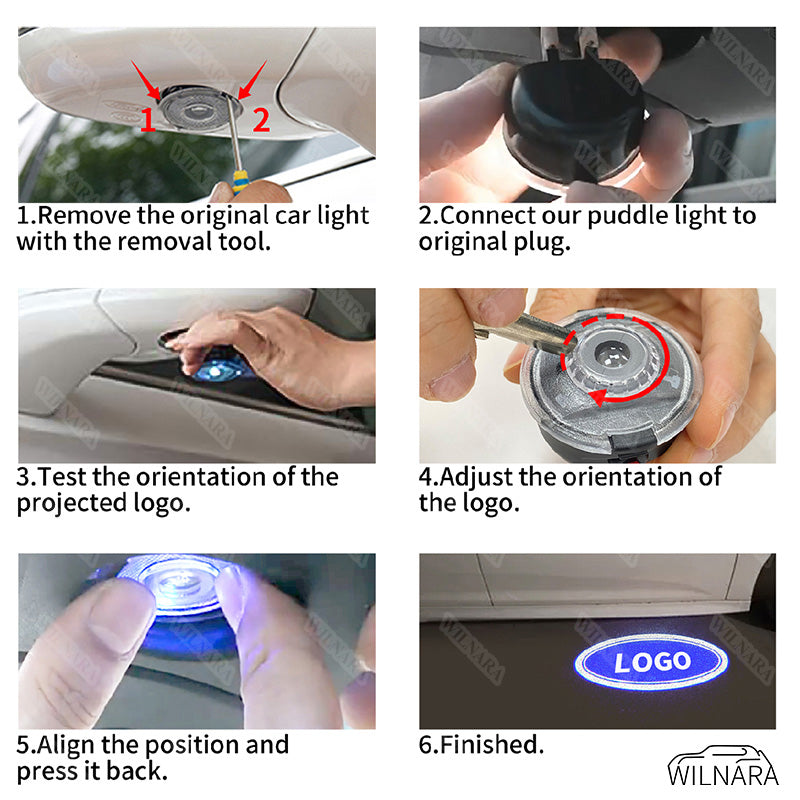 1 2

1.Remove the original car light with the removal tool.

2.Connect our puddle light to original plug.

3.Test the orientation of the projected logo.

4.Adjust the orientation of the logo.

5.Align the position and press it back.

LOGO

6.Finished.

WILNARA