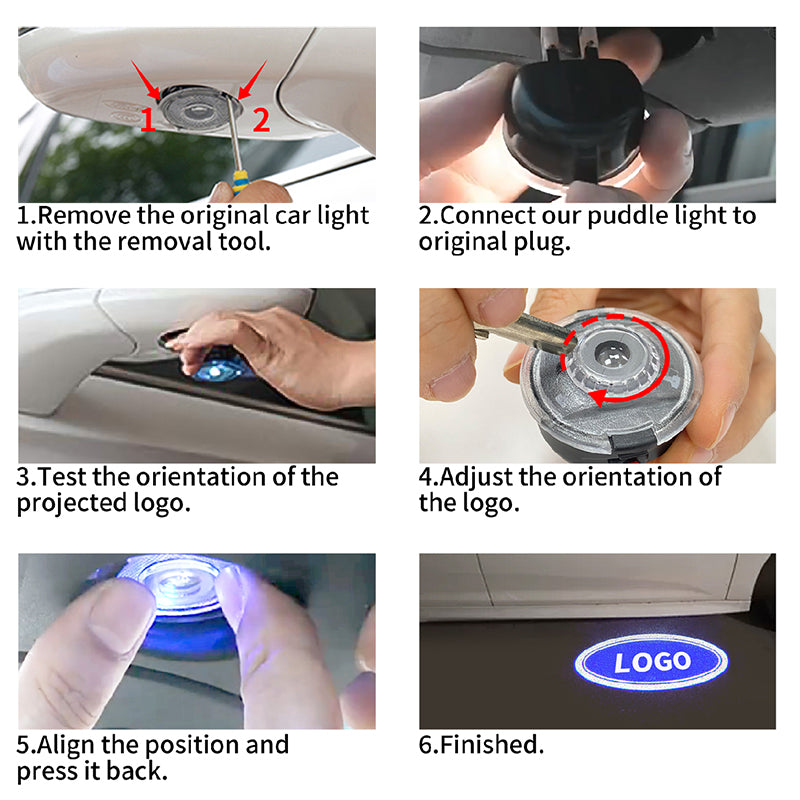 1 2

1.Remove the original car light with the removal tool.

2.Connect our puddle light to original plug.

3.Test the orientation of the projected logo.

4.Adjust the orientation of the logo.

5.Align the position and press it back.

LOGO

6.Finished.