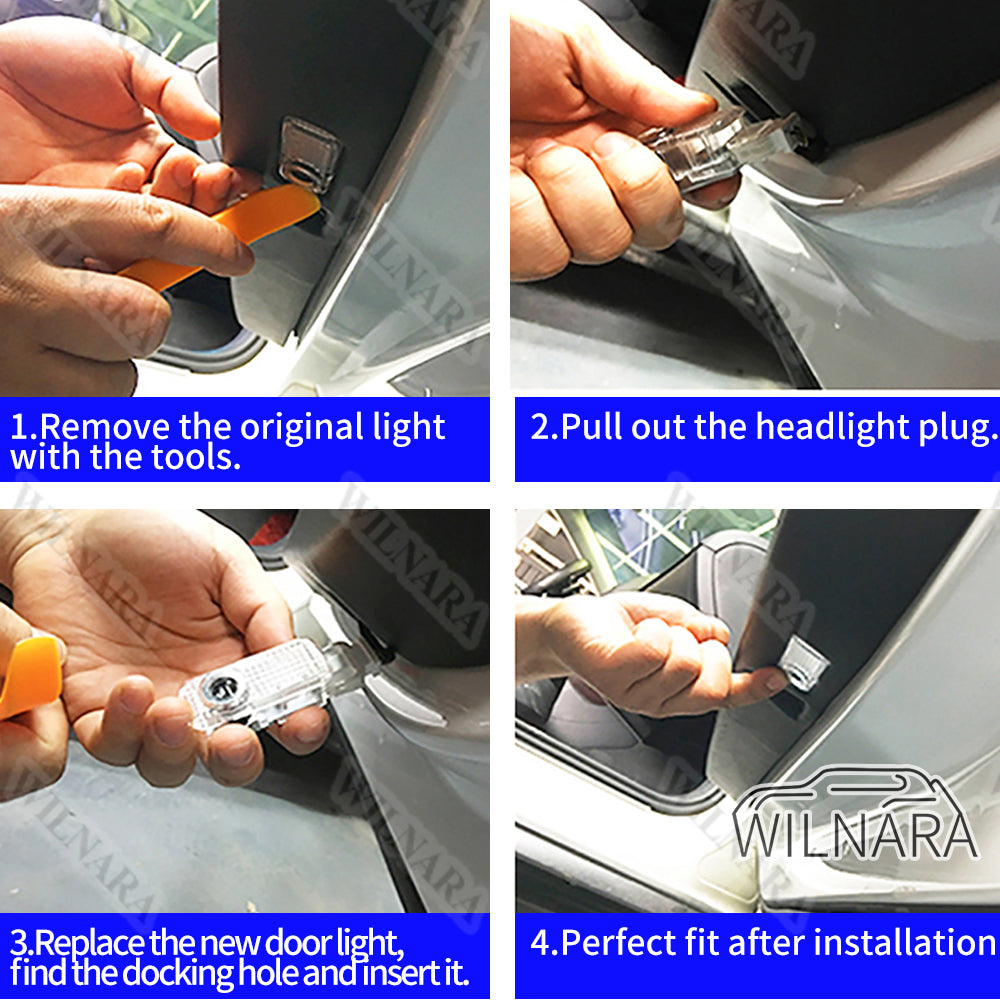 1.Remove the original light with the tools.

2.Pull out the headlight plug.

3.Replace the new door light, find the docking hole and insert it.

4.Perfect fit after installation

WILNARA