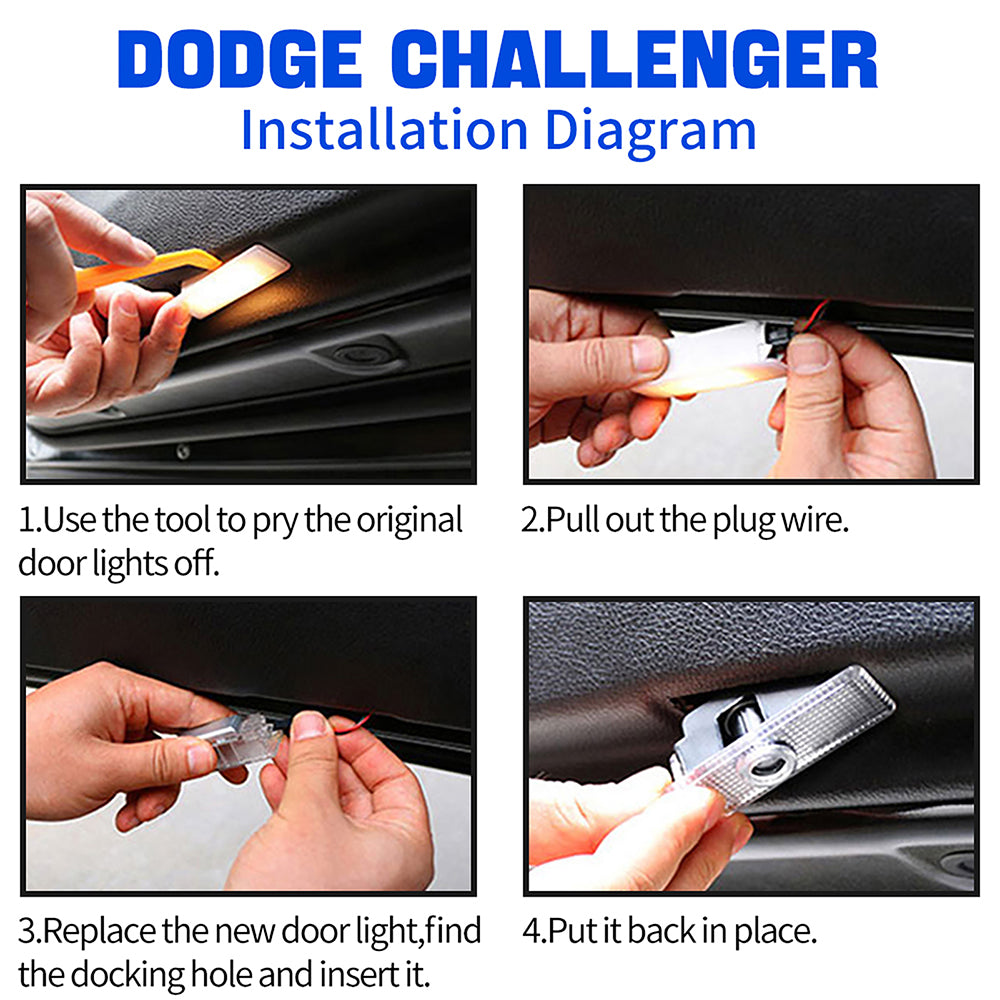 DODGE CHALLENGER
Installation Diagram

1.Use the tool to pry the original door lights off.

2.Pull out the plug wire.

3.Replace the new door light,find the docking hole and insert it.

4.Put it back in place.